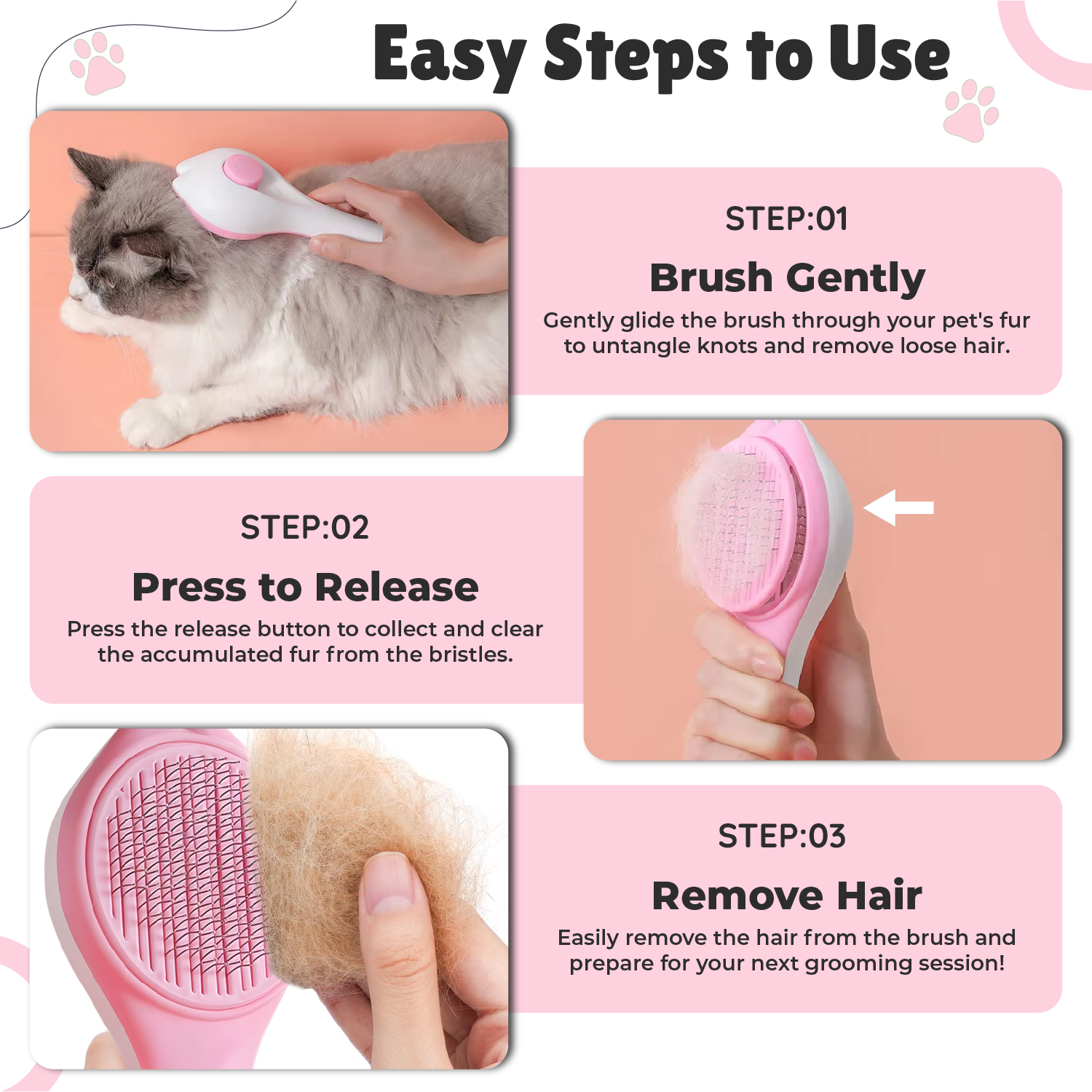 Easy Steps to Use

STEP:01

Brush Gently

Gently glide the brush through your pet's fur to untangle knots and remove loose hair.

STEP:02

Press to Release

Press the release button to collect and clear the accumulated fur from the bristles.

STEP:03

Remove Hair

Easily remove the hair from the brush and prepare for your next grooming session!